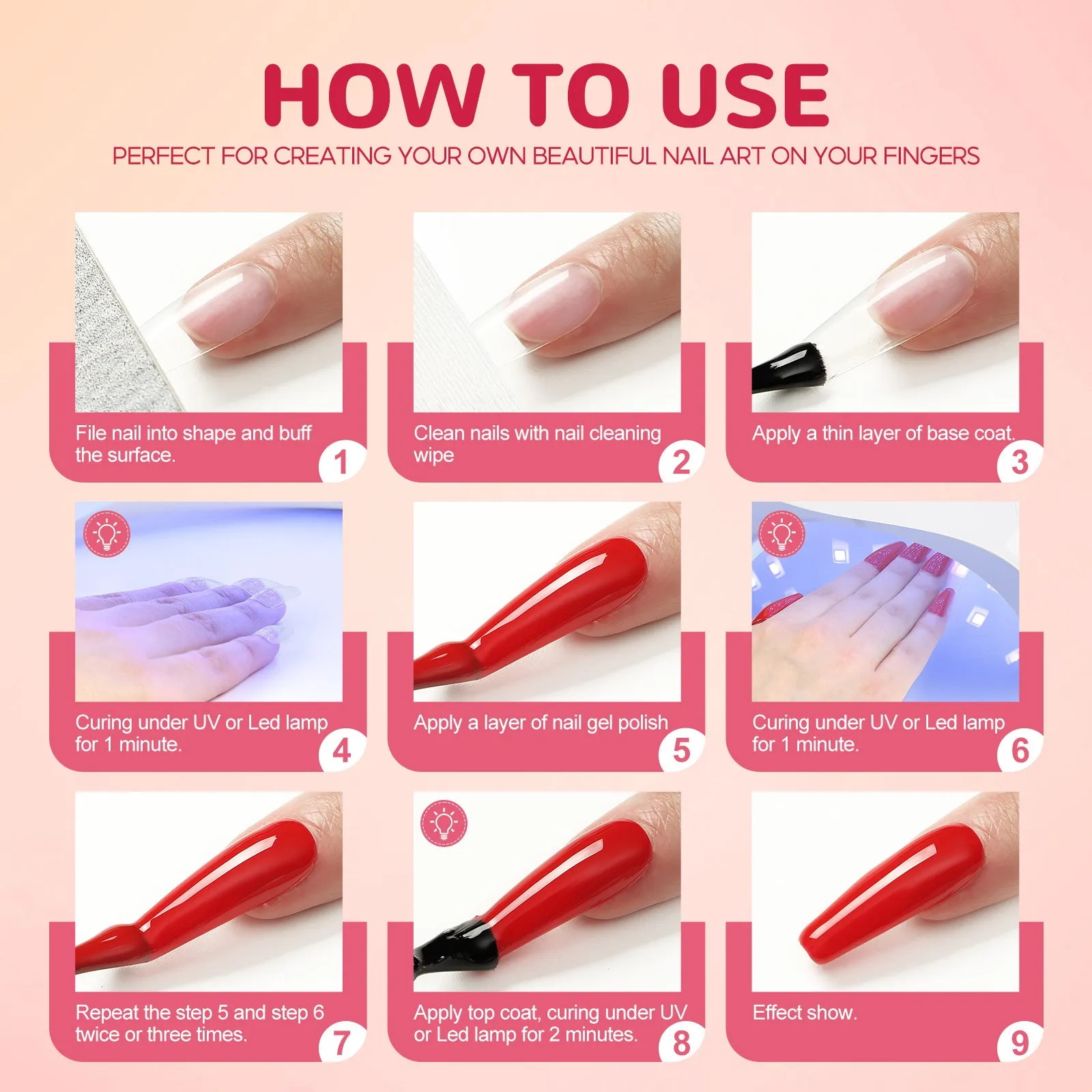 HOW TO USE

PERFECT FOR CREATING YOUR OWN BEAUTIFUL NAIL ART ON YOUR FINGERS

File nail into shape and buff the surface.
1

Clean nails with nail cleaning wipe
2

Apply a thin layer of base coat.
3

Curing under UV or Led lamp for 1 minute.
4

Apply a layer of nail gel polish
5

Curing under UV or Led lamp for 1 minute.
6

Repeat the step 5 and step 6 twice or three times.
7

Apply top coat, curing under UV or Led lamp for 2 minutes.
8

Effect show.
9